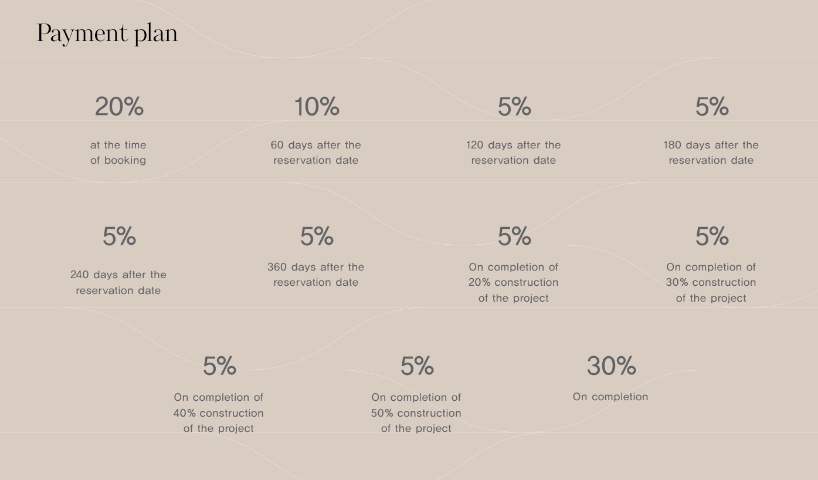 Payment plan

20%

at the time of booking

10%

60 days after the reservation date

5%

120 days after the reservation date

5%

180 days after the reservation date

5%

240 days after the reservation date

5%

360 days after the reservation date

5%

On completion of 20% construction of the project

5%

On completion of 30% construction of the project

5%

On completion of 40% construction of the project

5%

On completion of 50% construction of the project

30%

On completion